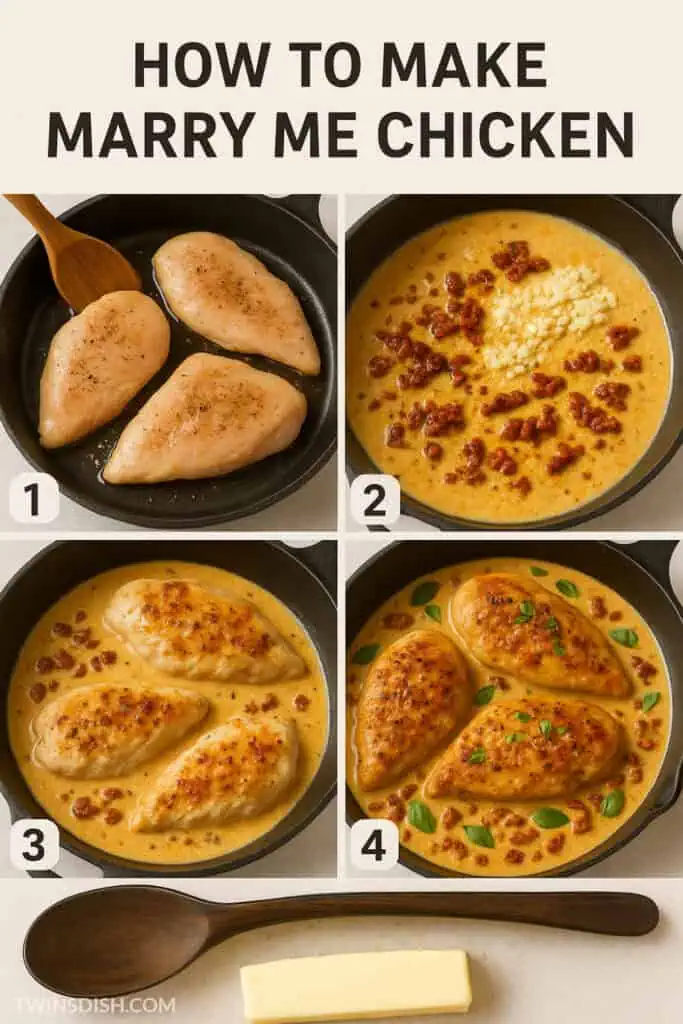 HOW TO MAKE MARRY ME CHICKEN

1

2

3

4

TWINSDISH.COM