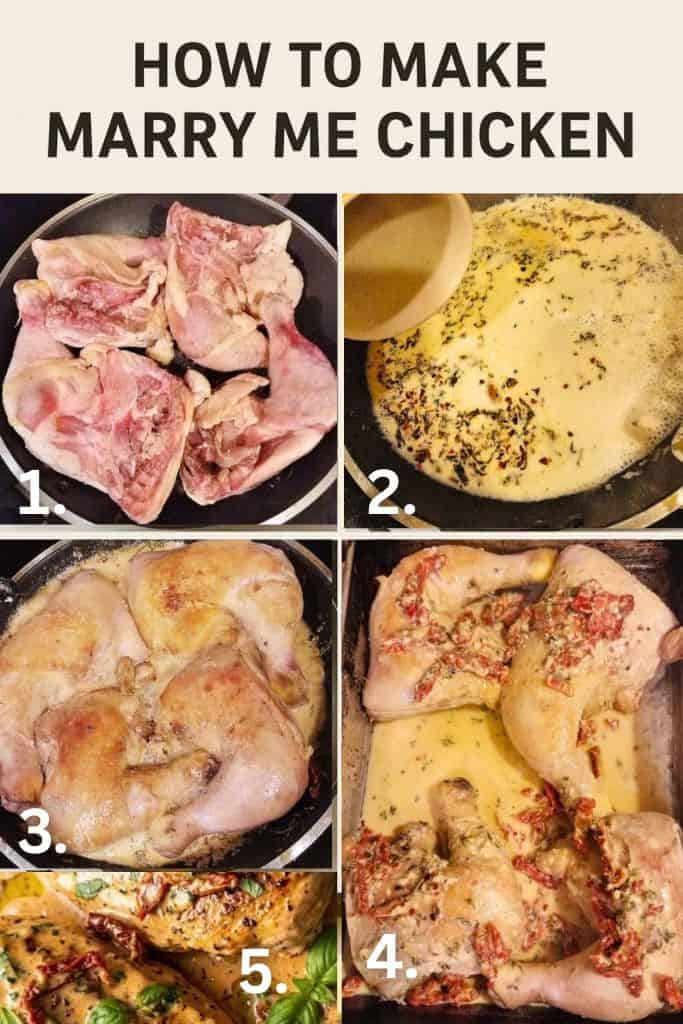 HOW TO MAKE
MARRY ME CHICKEN

1.

2.

3.

4.

5.