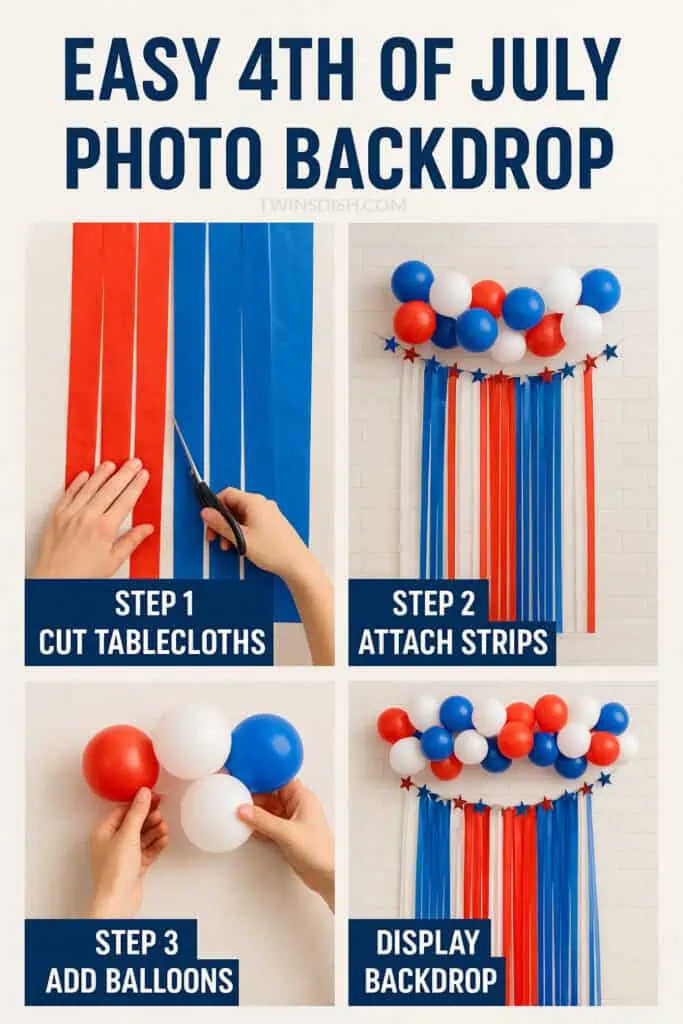 EASY 4TH OF JULY PHOTO BACKDROP

TWINSDISH.COM

STEP 1
CUT TABLECLOTHS

STEP 2
ATTACH STRIPS

STEP 3
ADD BALLOONS

DISPLAY
BACKDROP