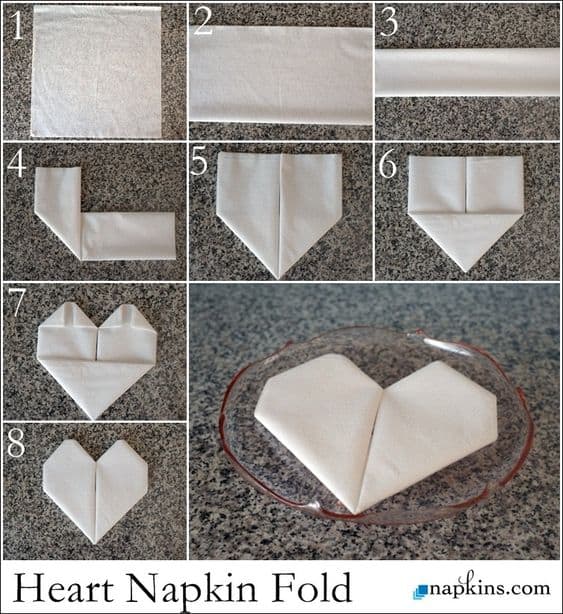 1
2
3
4
5
6
7
8

Heart Napkin Fold

napkins.com